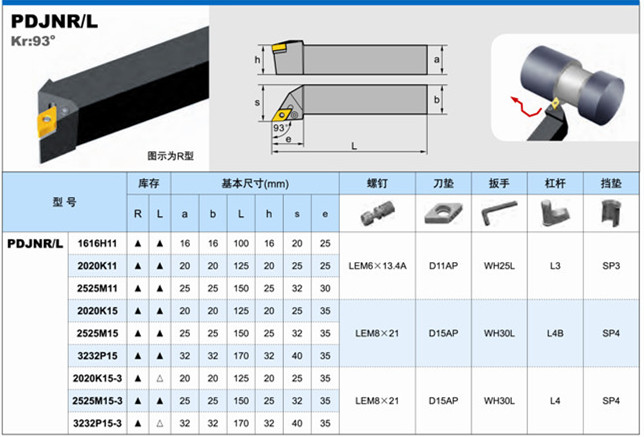 PDJNR/L
Kr:93°

图示为R型

h
a
s
b
93°
e
L

| 型 号 | | 库存 R | 库存 L | 基本尺寸(mm) a | b | L | h | s | e | 螺钉 | 刀垫 | 扳手 | 杠杆 | 挡垫 |
|---|---|---|---|---|---|---|---|---|---|---|---|---|---|---|
| PDJNR/L | 1616H11 | ▲ | ▲ | 16 | 16 | 100 | 16 | 20 | 25 | LEM6×13.4A | D11AP | WH25L | L3 | SP3 |
| | 2020K11 | ▲ | ▲ | 20 | 20 | 125 | 20 | 25 | 25 | | | | | |
| | 2525M11 | ▲ | ▲ | 25 | 25 | 150 | 25 | 32 | 30 | | | | | |
| | 2020K15 | ▲ | ▲ | 20 | 20 | 125 | 20 | 25 | 35 | LEM8×21 | D15AP | WH30L | L4B | SP4 |
| | 2525M15 | ▲ | ▲ | 25 | 25 | 150 | 25 | 32 | 35 | | | | | |
| | 3232P15 | ▲ | ▲ | 32 | 32 | 170 | 32 | 40 | 35 | | | | | |
| | 2020K15-3 | ▲ | △ | 20 | 20 | 125 | 20 | 25 | 35 | LEM8×21 | D15AP | WH30L | L4 | SP4 |
| | 2525M15-3 | ▲ | ▲ | 25 | 25 | 150 | 25 | 32 | 35 | | | | | |
| | 3232P15-3 | ▲ | △ | 32 | 32 | 170 | 32 | 40 | 35 | | | | | |